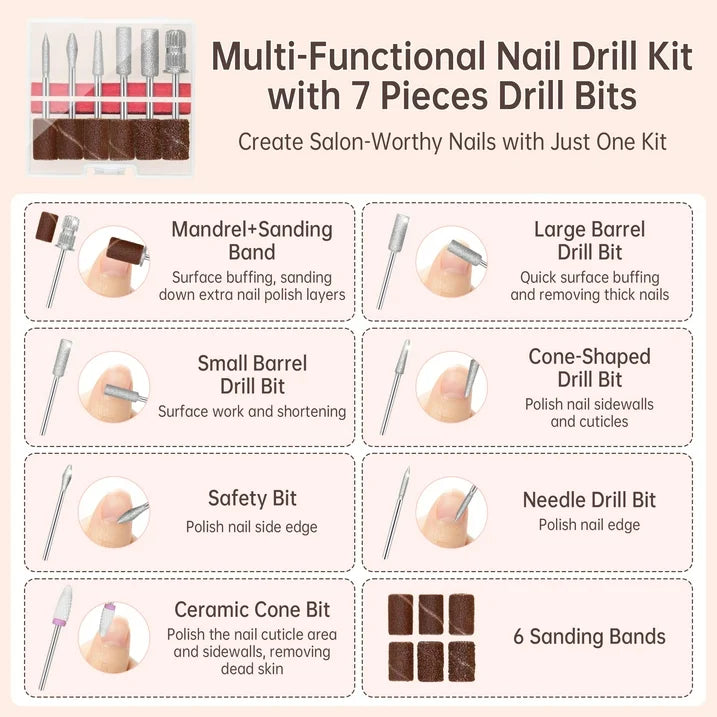 Multi-Functional Nail Drill Kit with 7 Pieces Drill Bits

Create Salon-Worthy Nails with Just One Kit

Mandrel+Sanding Band
Surface buffing, sanding down extra nail polish layers

Large Barrel Drill Bit
Quick surface buffing and removing thick nails

Small Barrel Drill Bit
Surface work and shortening

Cone-Shaped Drill Bit
Polish nail sidewalls and cuticles

Safety Bit
Polish nail side edge

Needle Drill Bit
Polish nail edge

Ceramic Cone Bit
Polish the nail cuticle area and sidewalls, removing dead skin

6 Sanding Bands