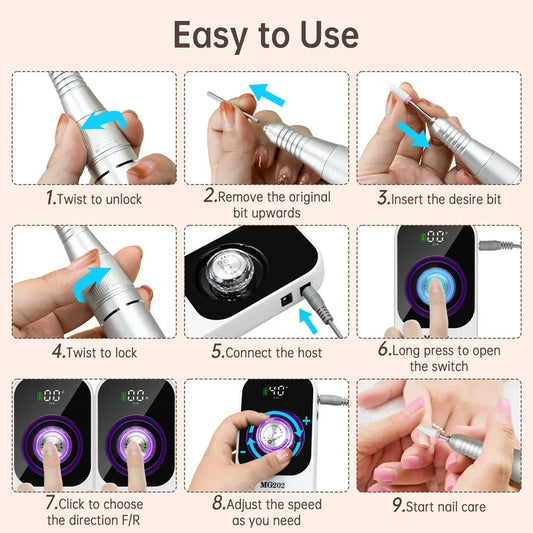 Easy to Use

1.Twist to unlock

2.Remove the original bit upwards

3.Insert the desire bit

4.Twist to lock

5.Connect the host

00

6.Long press to open the switch

00

00

7.Click to choose the direction F/R

40

MG202

8.Adjust the speed as you need

9.Start nail care