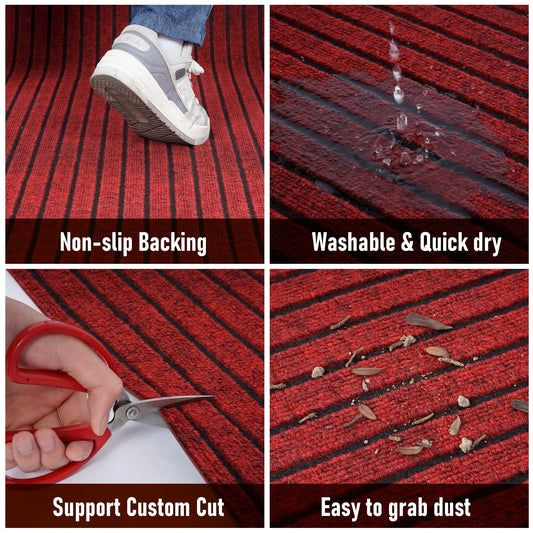 Non-slip Backing

Washable & Quick dry

Support Custom Cut

Easy to grab dust