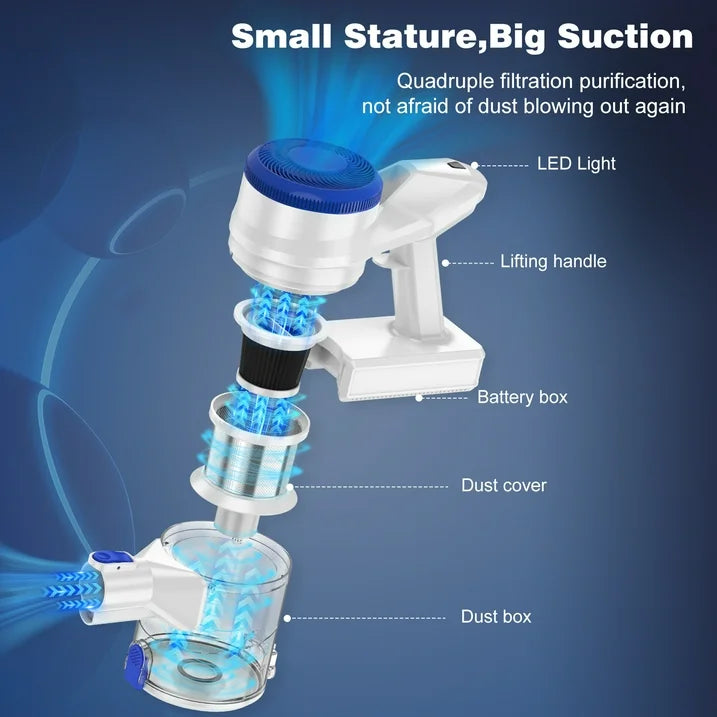 Small Stature,Big Suction

Quadruple filtration purification, not afraid of dust blowing out again

LED Light

Lifting handle

Battery box

Dust cover

Dust box