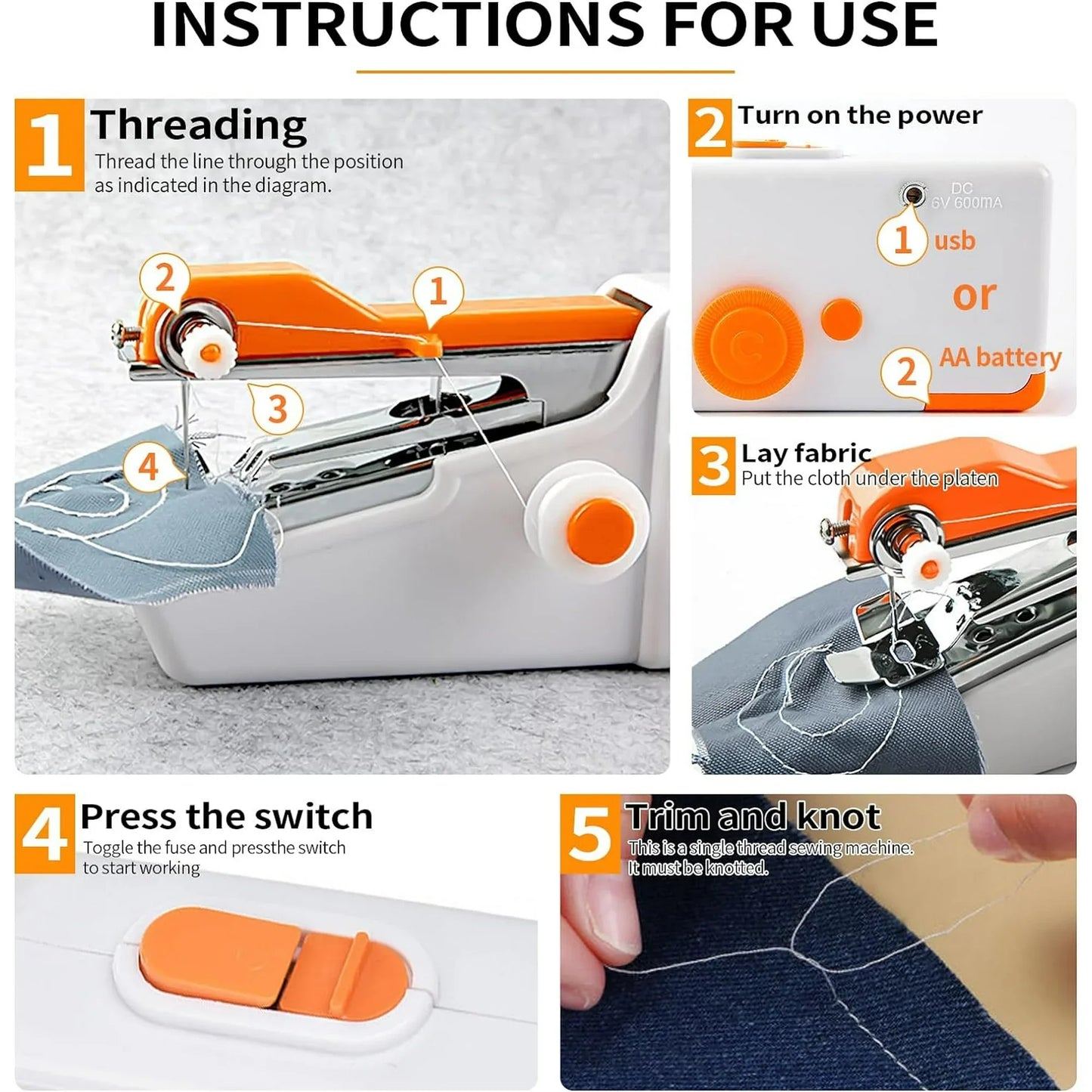 INSTRUCTIONS FOR USE

1 Threading
Thread the line through the position as indicated in the diagram.

2
1
3
4

2 Turn on the power

DC 6V 600mA
1 usb
or
2 AA battery

3 Lay fabric
Put the cloth under the platen

4 Press the switch
Toggle the fuse and pressthe switch to start working

5 Trim and knot
This is a single thread sewing machine. It must be knotted.