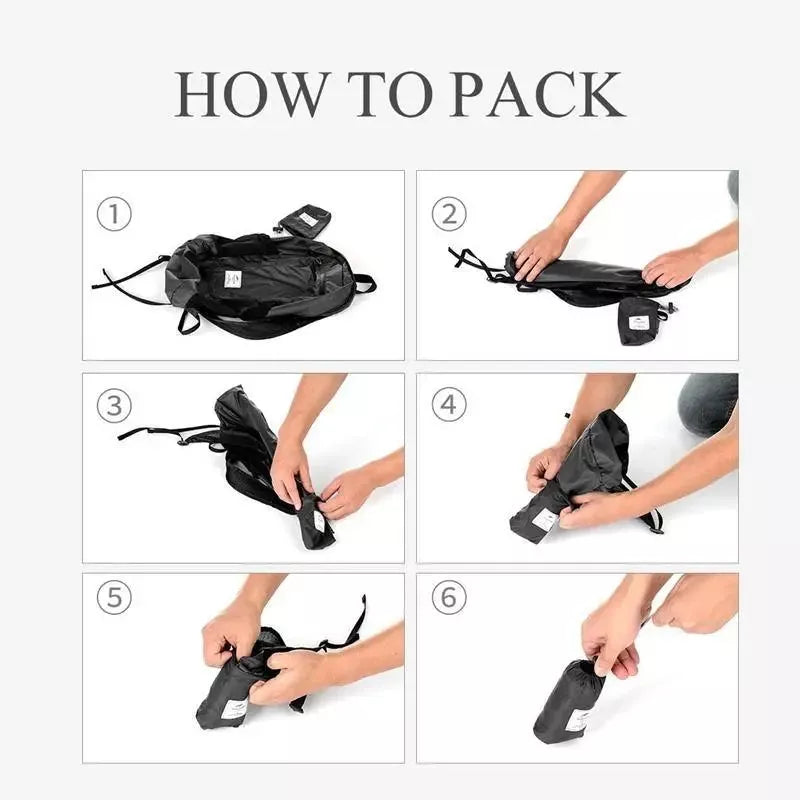 HOW TO PACK

①

②

③

④

⑤

⑥