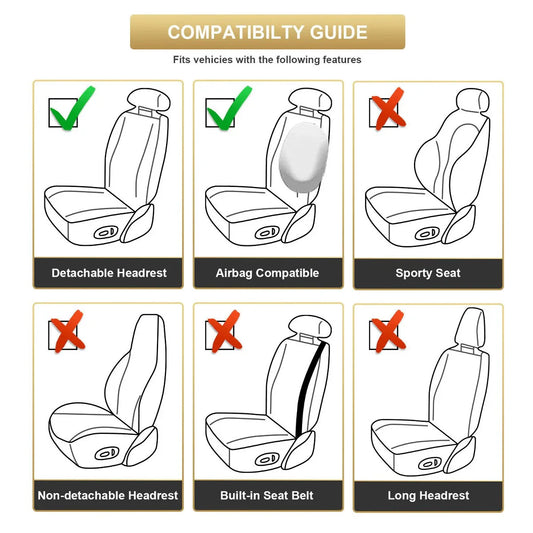 COMPATIBILTY GUIDE

Fits vehicies with the following features

Detachable Headrest

Airbag Compatible

Sporty Seat

Non-detachable Headrest

Built-in Seat Belt

Long Headrest