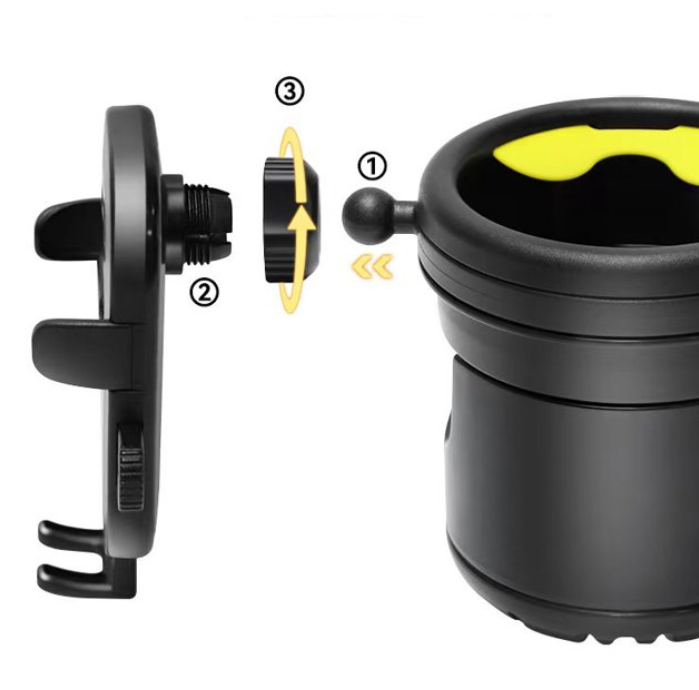 ③
①
②