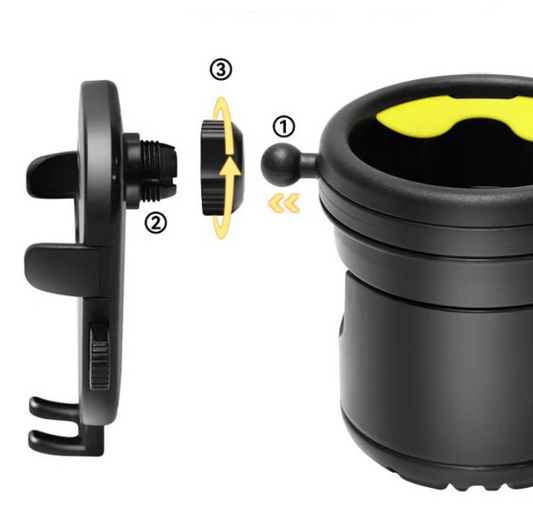 ③
①
②