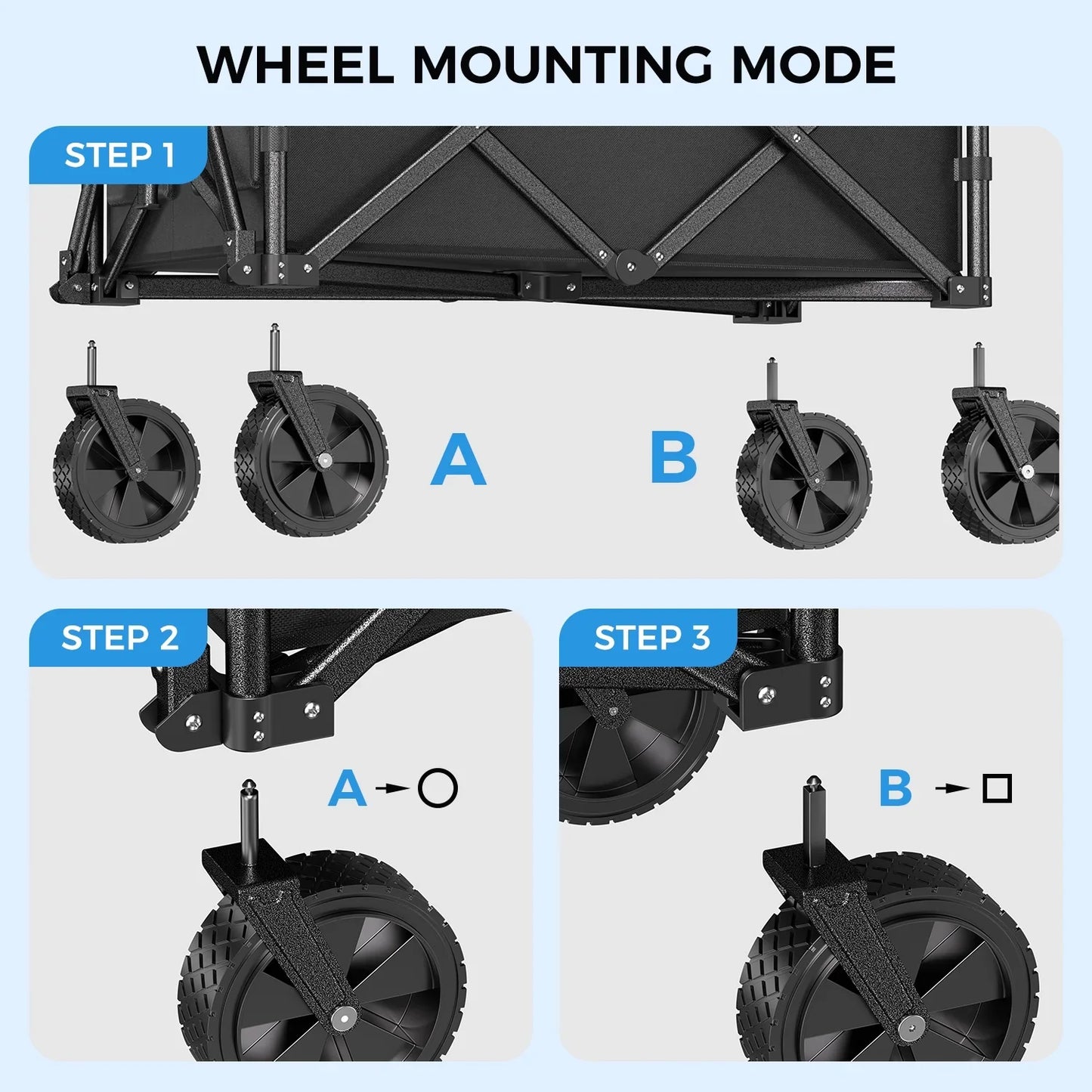 WHEEL MOUNTING MODE

STEP 1

A

B

STEP 2

A → ○

STEP 3

B → □