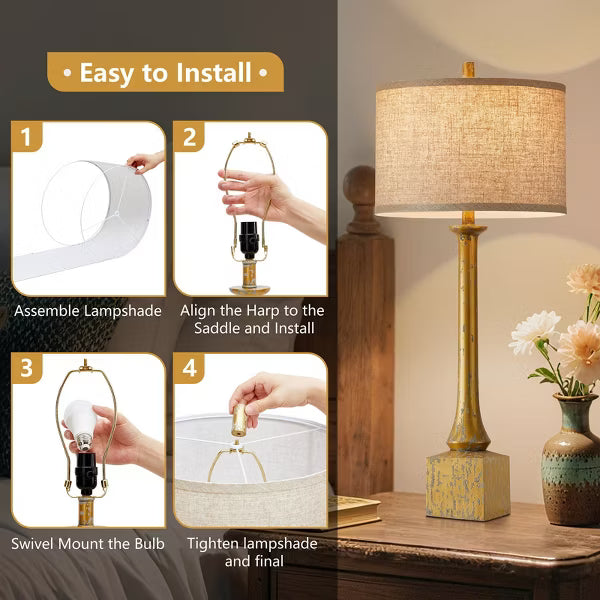 • Easy to Install •

1

Assemble Lampshade

2

Align the Harp to the Saddle and Install

3

Swivel Mount the Bulb

4

Tighten lampshade and final